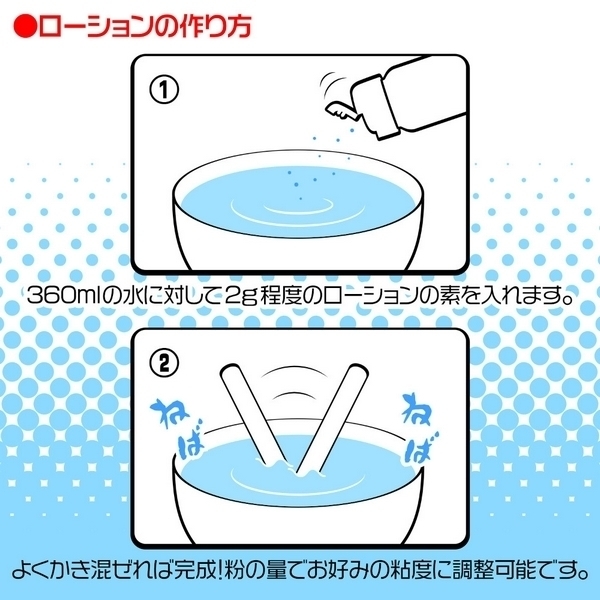 ●ローションの作り方

①

360mlの水に対して2g程度のローションの素を入れます。

②

ねば

ねば

よくかき混ぜれば完成!粉の量でお好みの粘度に調整可能です。